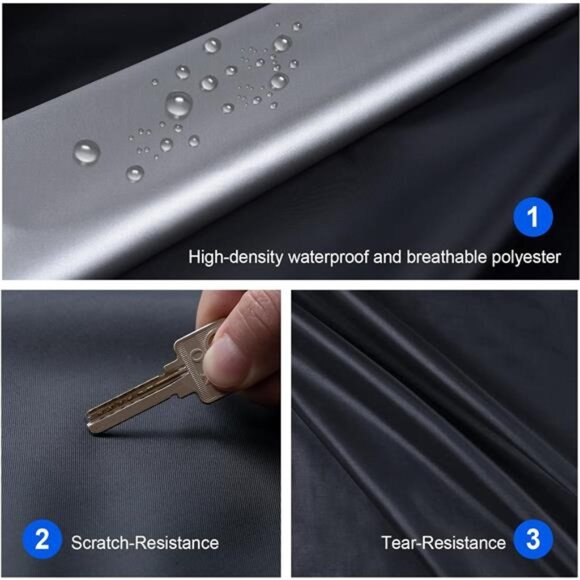 1
High-density waterproof and breathable polyester

2
Scratch-Resistance

Tear-Resistance
3